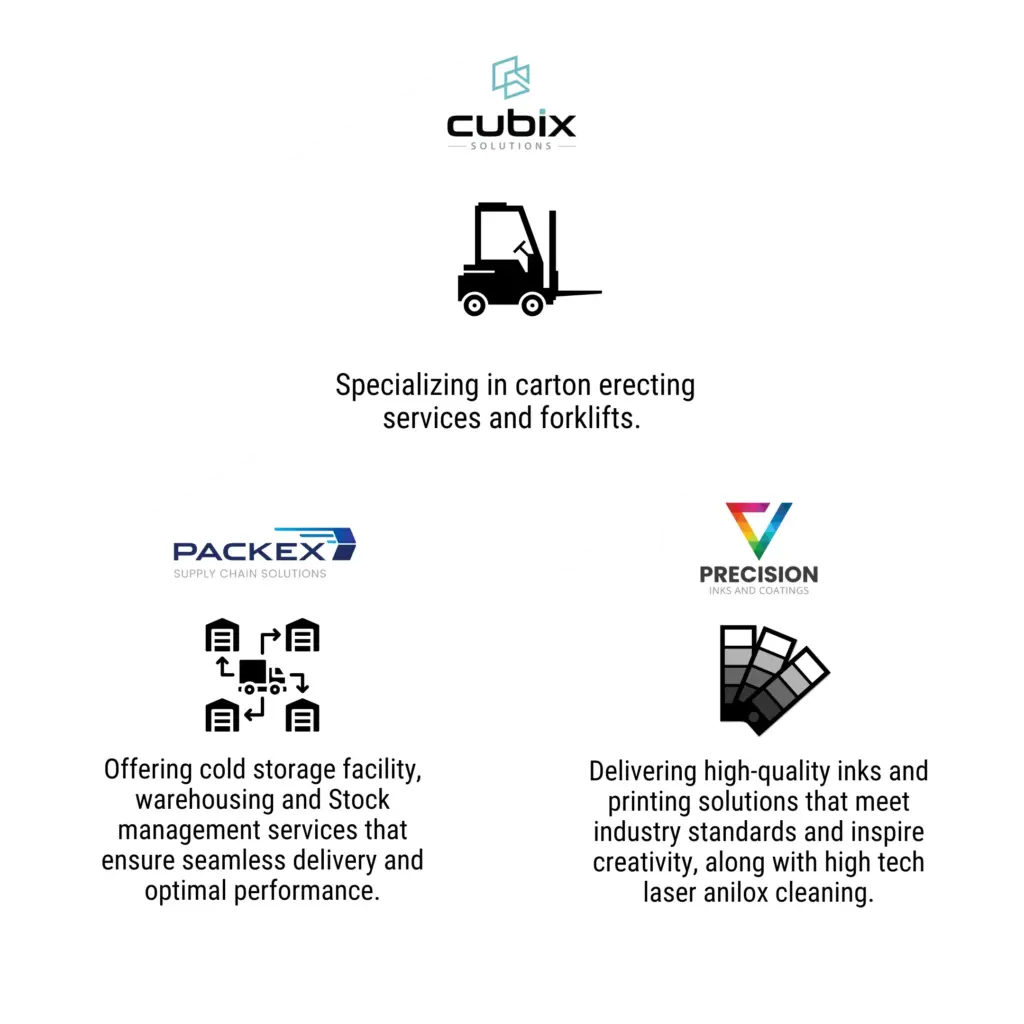 cubix
SOLUTIONS

Specializing in carton erecting services and forklifts.

PACKEX
SUPPLY CHAIN SOLUTIONS

Offering cold storage facility, warehousing and Stock management services that ensure seamless delivery and optimal performance.

PRECISION
INKS AND COATINGS

Delivering high-quality inks and printing solutions that meet industry standards and inspire creativity, along with high tech laser anilox cleaning.